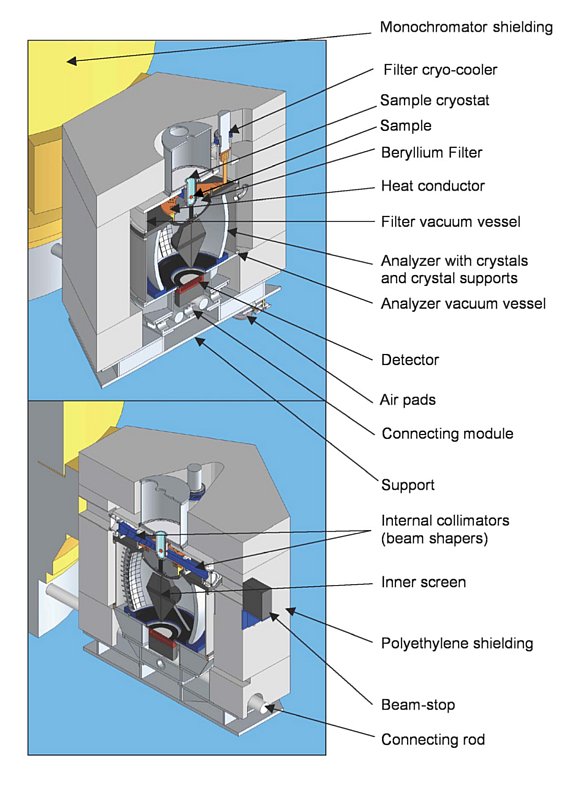 Monochromator shielding

Filter cryo-cooler

Sample cryostat

Sample

Beryllium Filter

Heat conductor

Filter vacuum vessel

Analyzer with crystals and crystal supports

Analyzer vacuum vessel

Detector

Air pads

Connecting module

Support

Internal collimators (beam shapers)

Inner screen

Polyethylene shielding

Beam-stop

Connecting rod