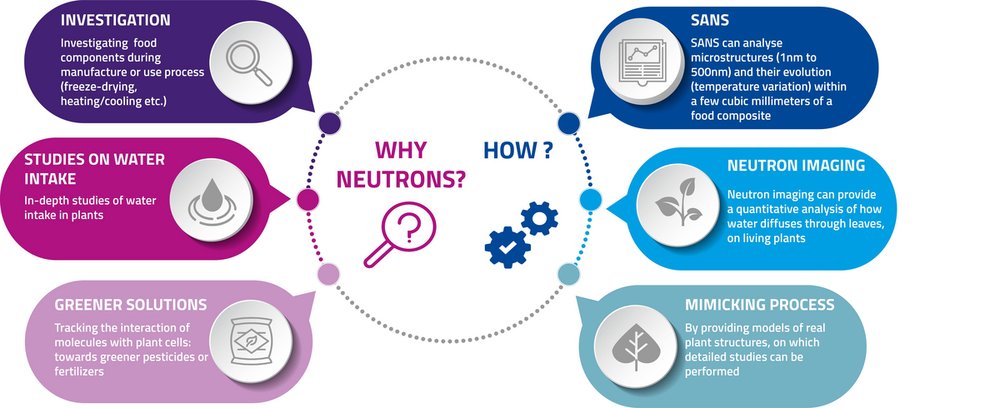 INVESTIGATION

Investigating food components during manufacture or use process (freeze-drying, heating/cooling etc.)

STUDIES ON WATER INTAKE

In-depth studies of water intake in plants

GREENER SOLUTIONS

Tracking the interaction of molecules with plant cells: towards greener pesticides or fertilizers

WHY NEUTRONS?

HOW ?

SANS

SANS can analyse microstructures (1nm to 500nm) and their evolution (temperature variation) within a few cubic millimeters of a food composite

NEUTRON IMAGING

Neutron imaging can provide a quantitative analysis of how water diffuses through leaves, on living plants

MIMICKING PROCESS

By providing models of real plant structures, on which detailed studies can be performed