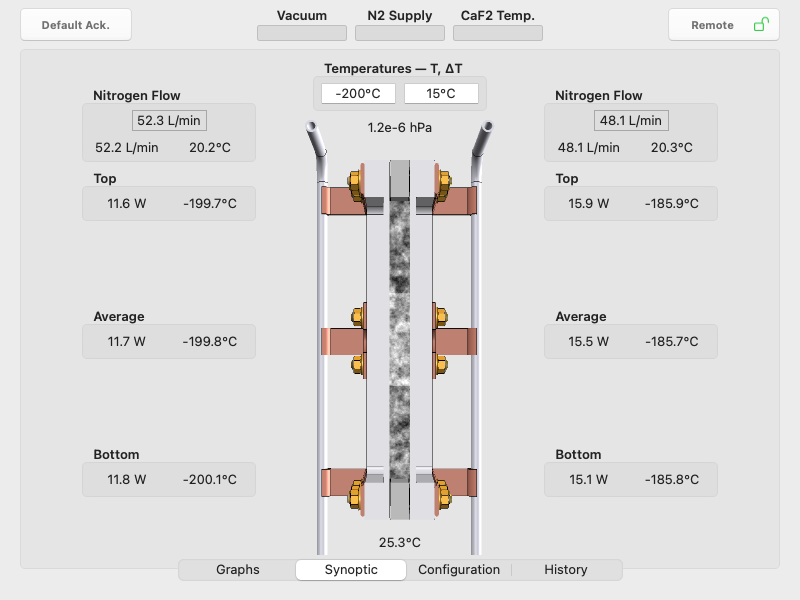 Default Ack.

Vacuum

N2 Supply

CaF2 Temp.

Remote

Temperatures — T, ΔT

-200°C

15°C

1.2e-6 hPa

Nitrogen Flow

52.3 L/min

52.2 L/min 20.2°C

Top

11.6 W -199.7°C

Average

11.7 W -199.8°C

Bottom

11.8 W -200.1°C

Nitrogen Flow

48.1 L/min

48.1 L/min 20.3°C

Top

15.9 W -185.9°C

Average

15.5 W -185.7°C

Bottom

15.1 W -185.8°C

25.3°C

Graphs

Synoptic

Configuration

History