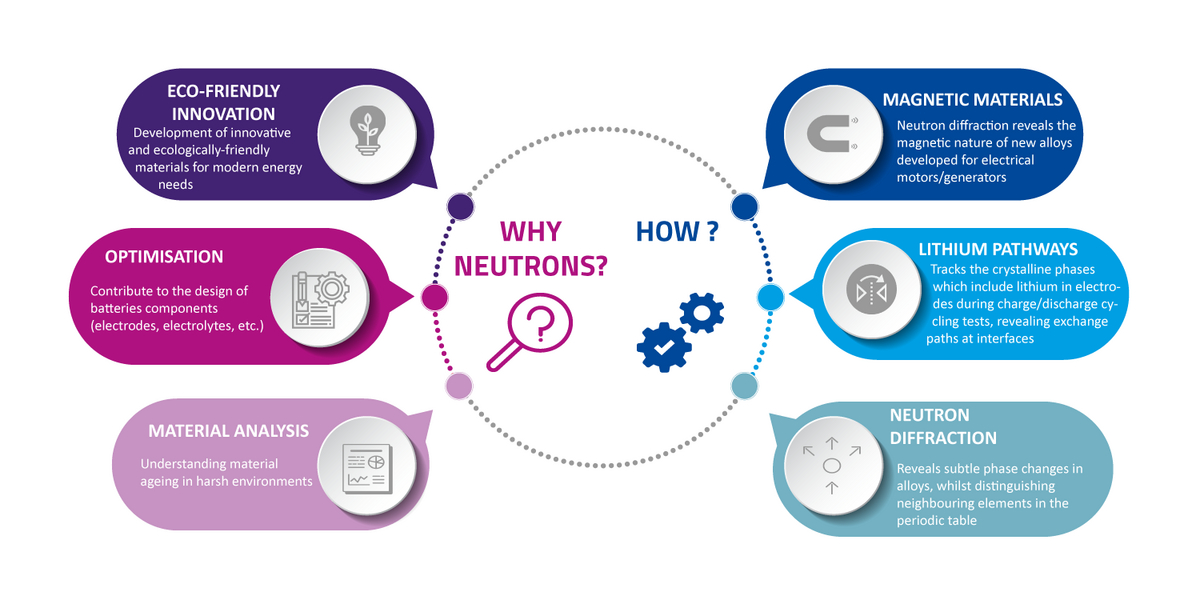 ECO-FRIENDLY INNOVATION
Development of innovative and ecologically-friendly materials for modern energy needs

OPTIMISATION
Contribute to the design of batteries components (electrodes, electrolytes, etc.)

MATERIAL ANALYSIS
Understanding material ageing in harsh environments

WHY NEUTRONS?

HOW ?

MAGNETIC MATERIALS
Neutron diffraction reveals the magnetic nature of new alloys developed for electrical motors/generators

LITHIUM PATHWAYS
Tracks the crystalline phases which include lithium in electrodes during charge/discharge cycling tests, revealing exchange paths at interfaces

NEUTRON DIFFRACTION
Reveals subtle phase changes in alloys, whilst distinguishing neighbouring elements in the periodic table