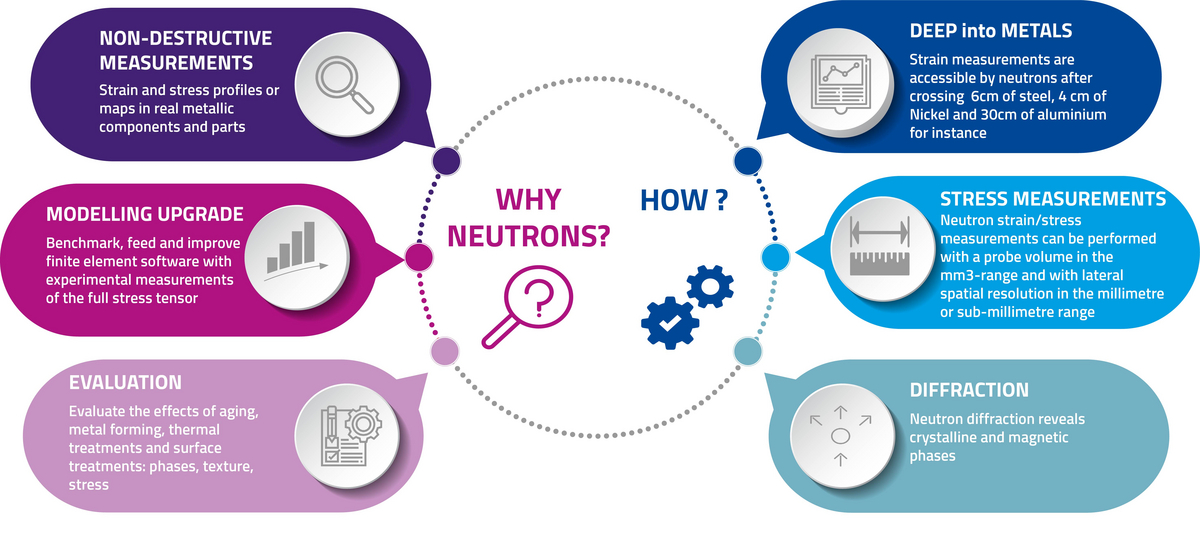 NON-DESTRUCTIVE MEASUREMENTS

Strain and stress profiles or maps in real metallic components and parts

MODELLING UPGRADE

Benchmark, feed and improve finite element software with experimental measurements of the full stress tensor

EVALUATION

Evaluate the effects of aging, metal forming, thermal treatments and surface treatments: phases, texture, stress

WHY NEUTRONS?

HOW ?

DEEP into METALS

Strain measurements are accessible by neutrons after crossing 6cm of steel, 4 cm of Nickel and 30cm of aluminium for instance

STRESS MEASUREMENTS

Neutron strain/stress measurements can be performed with a probe volume in the mm3-range and with lateral spatial resolution in the millimetre or sub-millimetre range

DIFFRACTION

Neutron diffraction reveals crystalline and magnetic phases