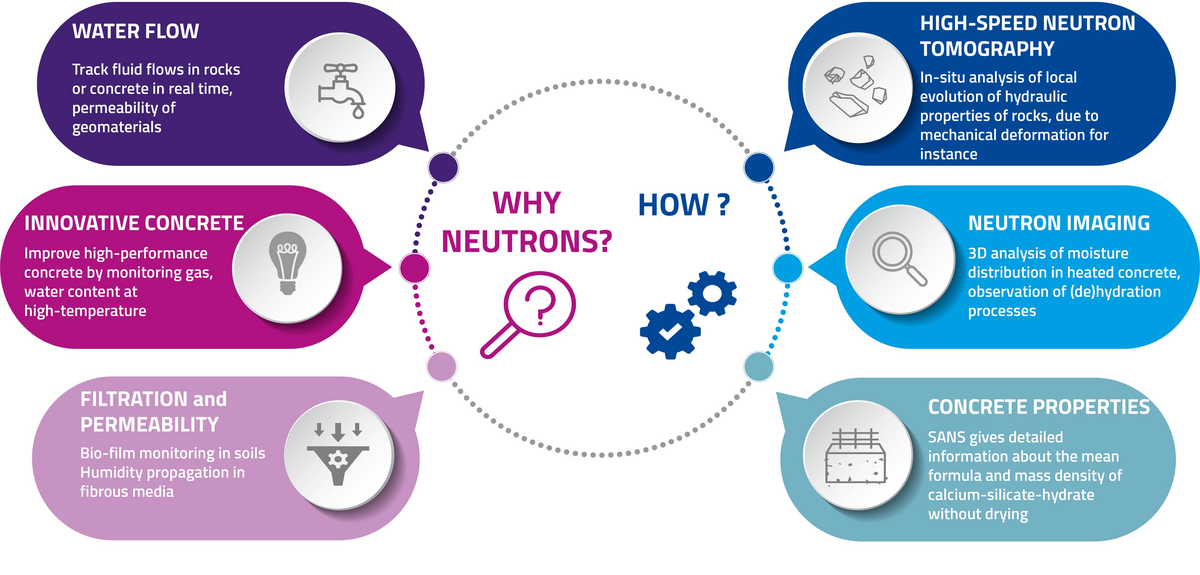 WATER FLOW

Track fluid flows in rocks or concrete in real time, permeability of geomaterials

INNOVATIVE CONCRETE

Improve high-performance concrete by monitoring gas, water content at high-temperature

FILTRATION and PERMEABILITY

Bio-film monitoring in soils
Humidity propagation in fibrous media

WHY NEUTRONS?

HOW ?

HIGH-SPEED NEUTRON TOMOGRAPHY

In-situ analysis of local evolution of hydraulic properties of rocks, due to mechanical deformation for instance

NEUTRON IMAGING

3D analysis of moisture distribution in heated concrete, observation of (de)hydration processes

CONCRETE PROPERTIES

SANS gives detailed information about the mean formula and mass density of calcium-silicate-hydrate without drying